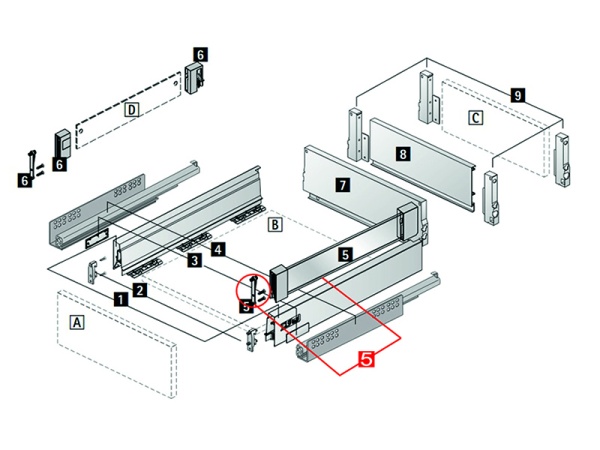 6
D
6
6
9
C
8
7
B
4
3
5
2
1
5
A
5