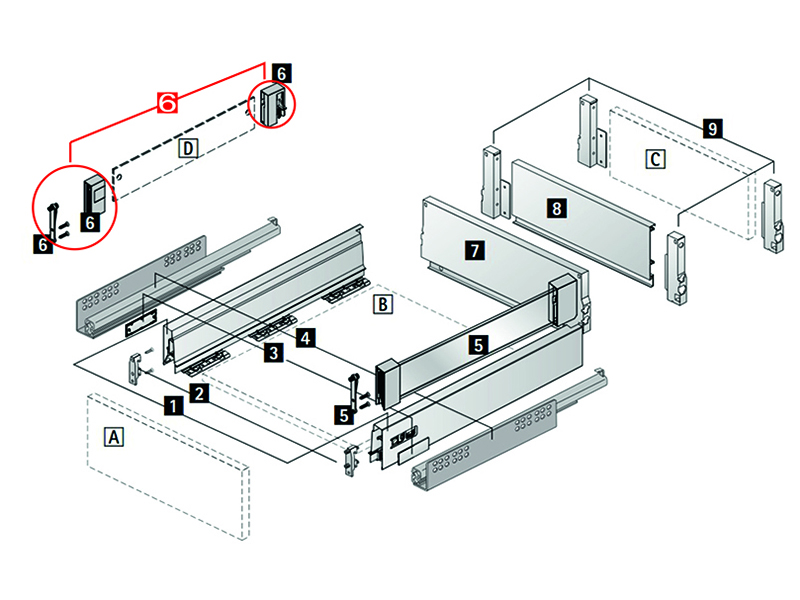 6
6
D
6
6
9
C
8
7
B
4
3
5
2
1
5
A