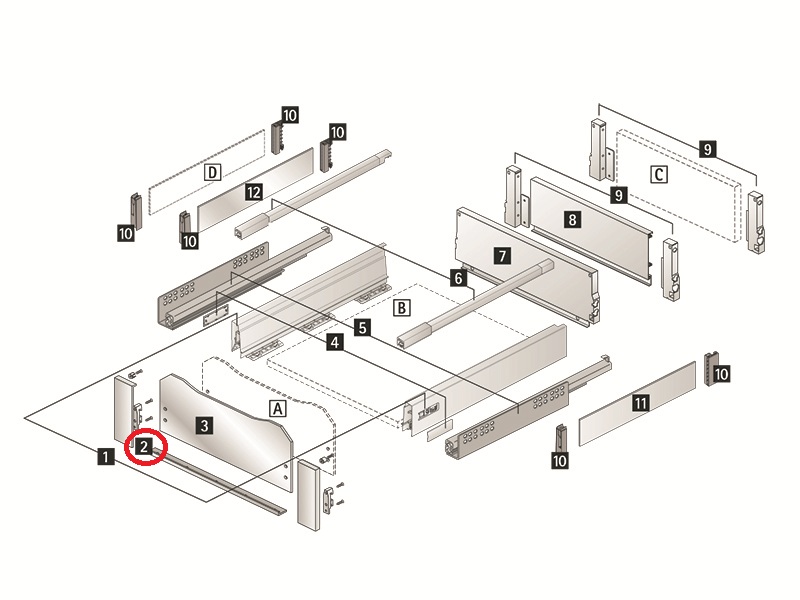 10
10
D
12
10
10
9
C
9
8
7
6
B
5
4
A
3
2
1
10
11
10