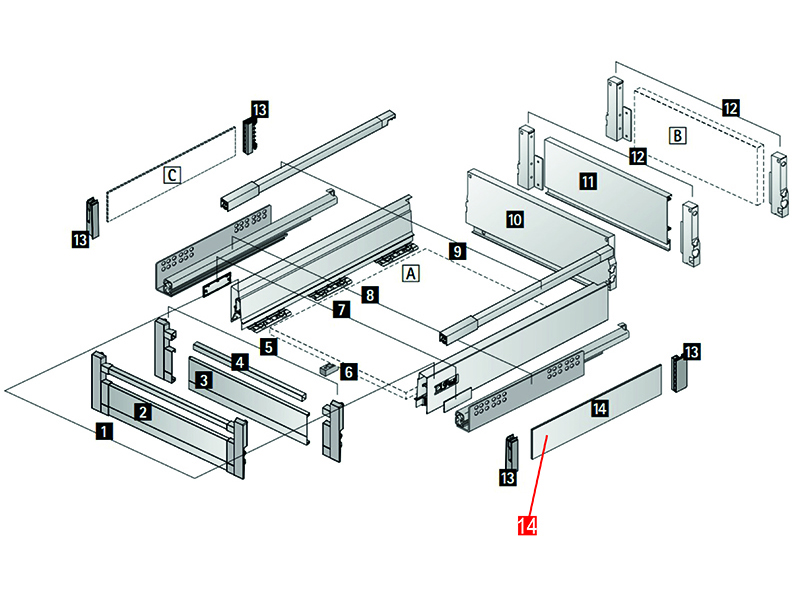 13
C
13
12
B
12
11
10
9
A
8
7
5
4
6
3
2
1
13
14
13
14