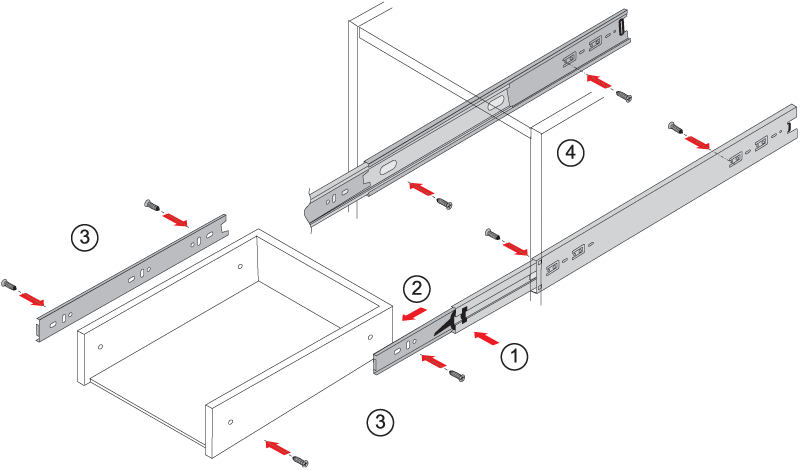 4

3

2

1

3