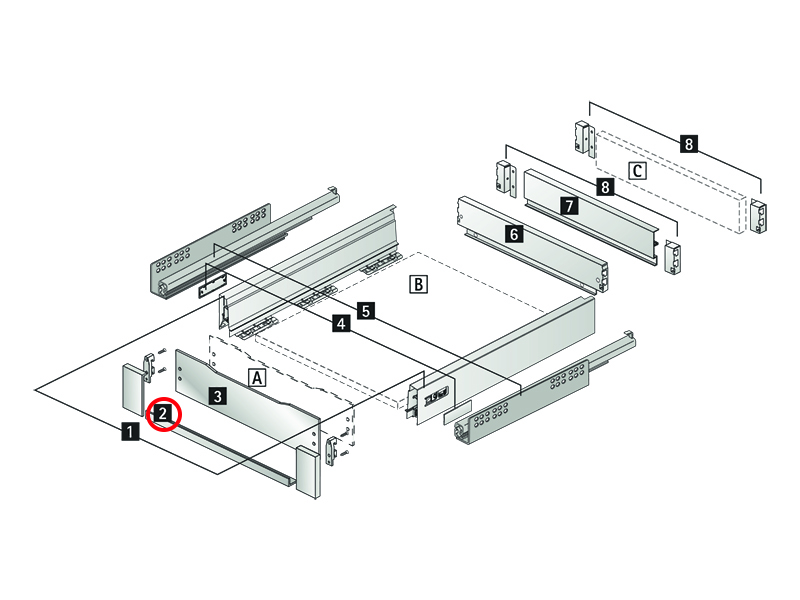 8
C
8
7
6
B
5
4
A
3
2
1