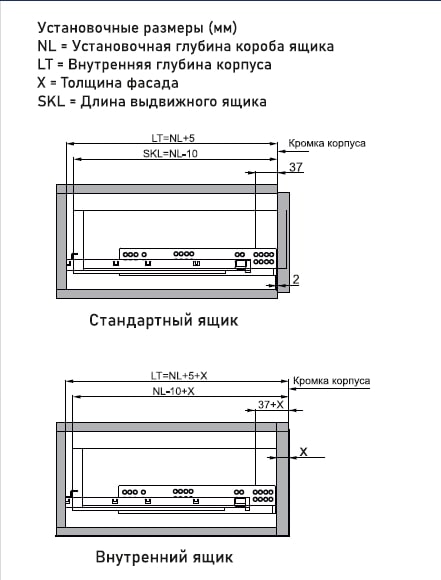 Установочные размеры (мм)
NL = Установочная глубина короба ящика
LT = Внутренняя глубина корпуса
X = Толщина фасада
SKL = Длина выдвижного ящика

LT=NL+5
Кромка корпуса
SKL=NL-10
37
2

Стандартный ящик

LT=NL+5+X
Кромка корпуса
NL-10+X
37+X
X

Внутренний ящик