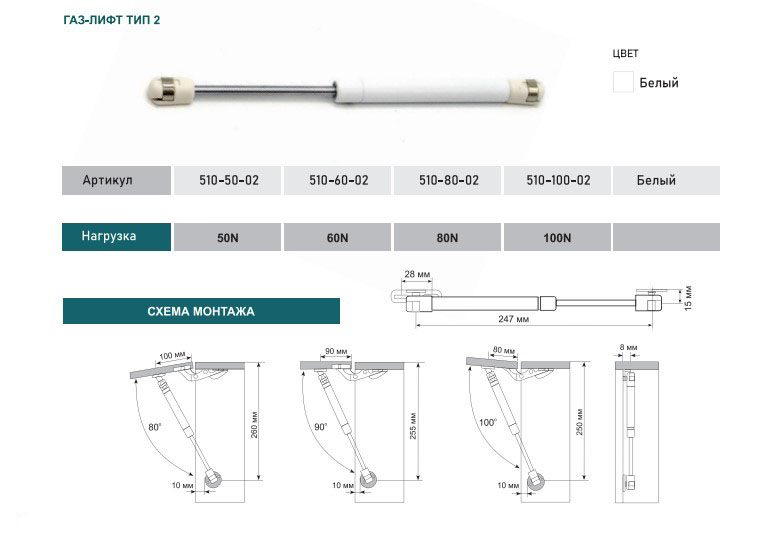 ГАЗ-ЛИФТ ТИП 2

ЦВЕТ

Белый

| Артикул | 510-50-02 | 510-60-02 | 510-80-02 | 510-100-02 | Белый |
|---|---|---|---|---|---|
| Нагрузка | 50N | 60N | 80N | 100N | |

СХЕМА МОНТАЖА

28 мм
15 мм
247 мм

100 мм
80°
260 мм
10 мм

90 мм
90°
255 мм
10 мм

80 мм
100°
250 мм
10 мм

8 мм