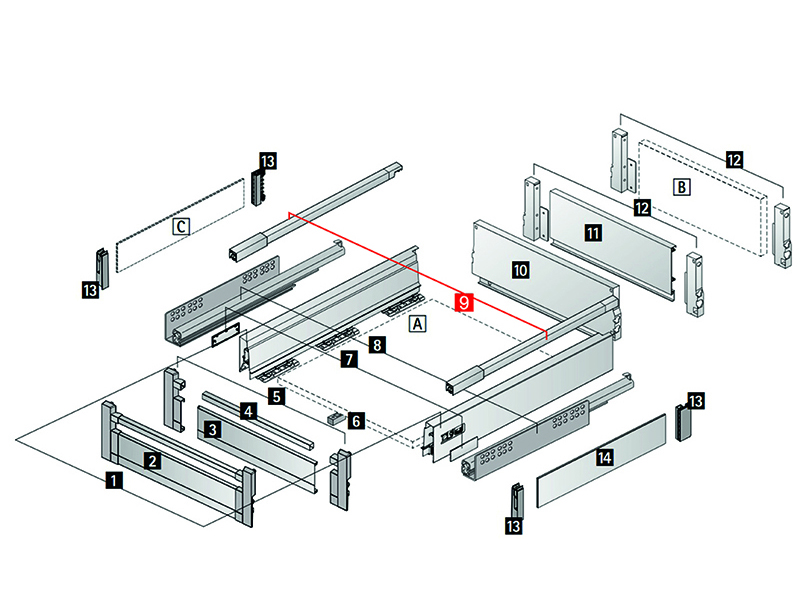 13
C
13
12
B
12
11
10
9
A
8
7
5
6
4
3
2
1
13
14
13